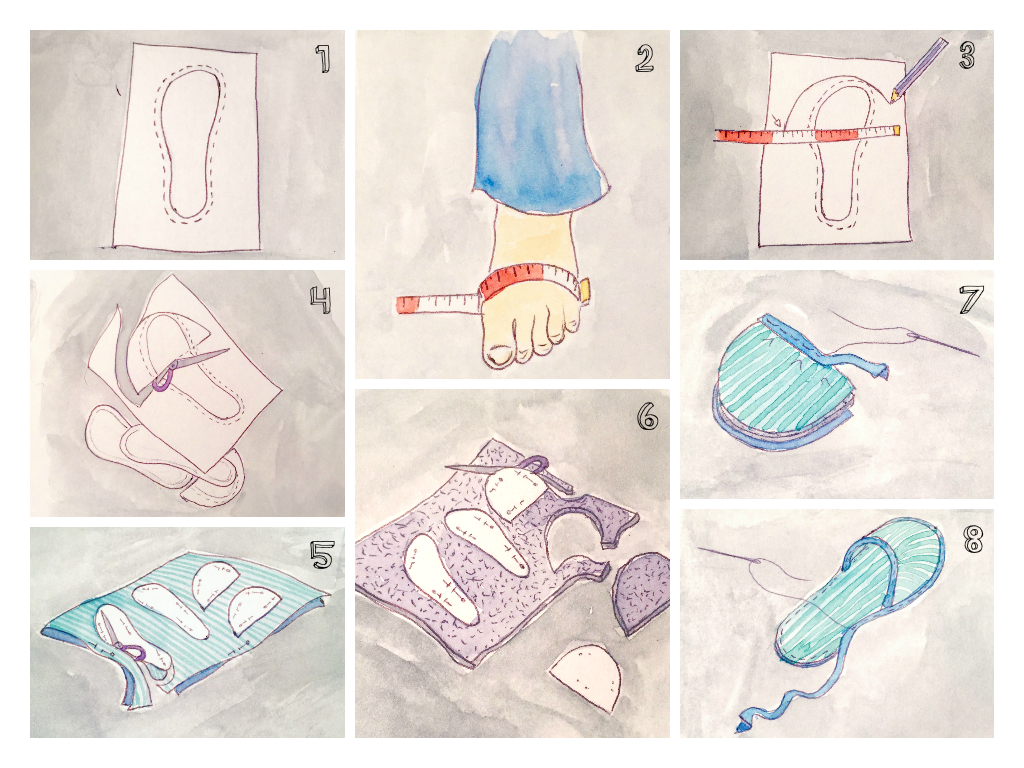 1

2

3

4

5

6

7

8